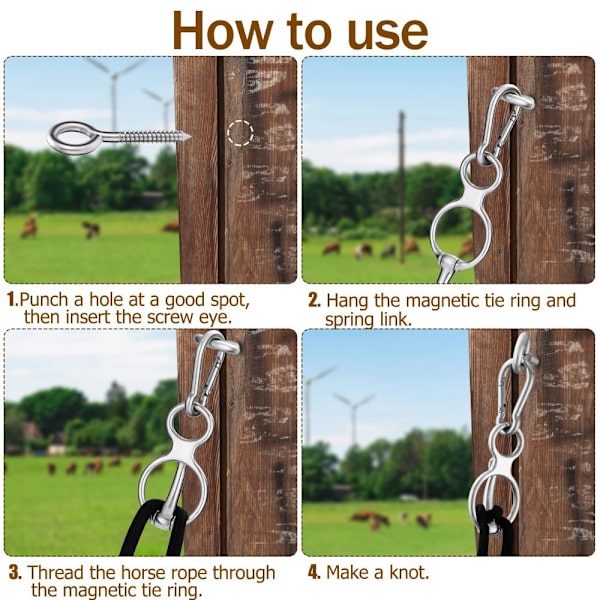 How to use

1.Punch a hole at a good spot, then insert the screw eye.

2. Hang the magnetic tie ring and spring link.

3. Thread the horse rope through the magnetic tie ring.

4. Make a knot.