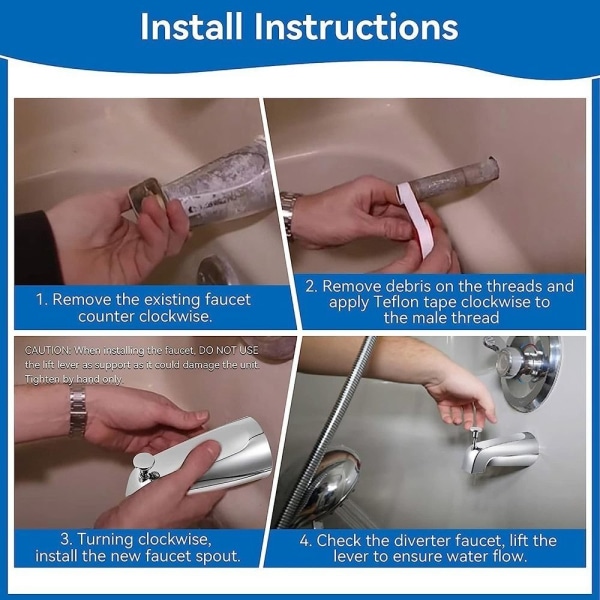 Install Instructions

1. Remove the existing faucet counter clockwise.

2. Remove debris on the threads and apply Teflon tape clockwise to the male thread

CAUTION: When installing the faucet, DO NOT USE the lift lever as support as it could damage the unit. Tighten by hand only.

3. Turning clockwise, install the new faucet spout.

4. Check the diverter faucet, lift the lever to ensure water flow.