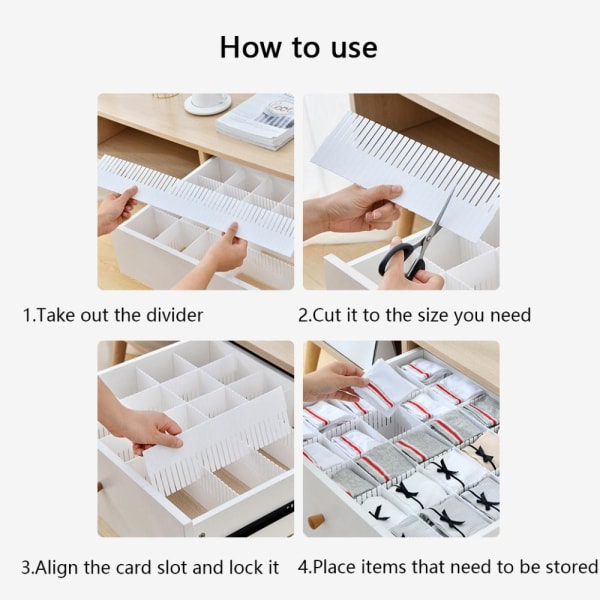 How to use

1.Take out the divider

2.Cut it to the size you need

3.Align the card slot and lock it

4.Place items that need to be stored