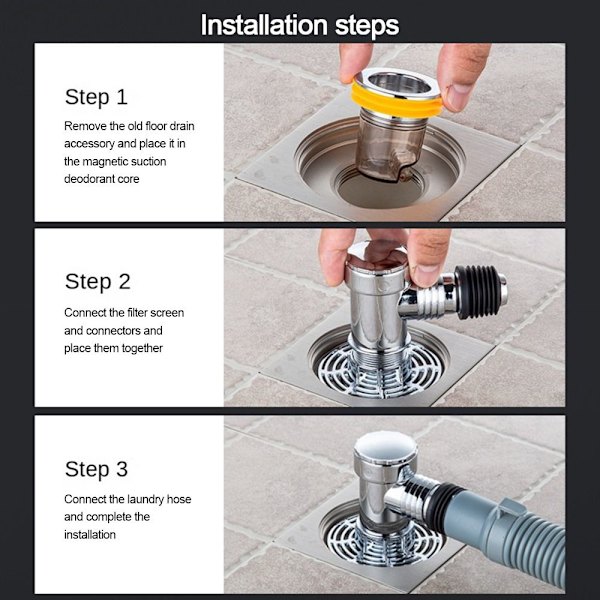 Installation steps

Step 1

Remove the old floor drain accessory and place it in the magnetic suction deodorant core

Step 2

Connect the filter screen and connectors and place them together

Step 3

Connect the laundry hose and complete the installation