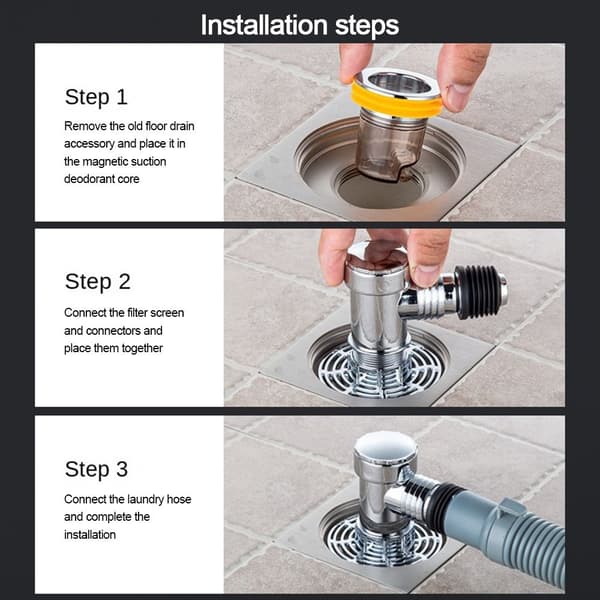 Installation steps

Step 1

Remove the old floor drain accessory and place it in the magnetic suction deodorant core

Step 2

Connect the filter screen and connectors and place them together

Step 3

Connect the laundry hose and complete the installation