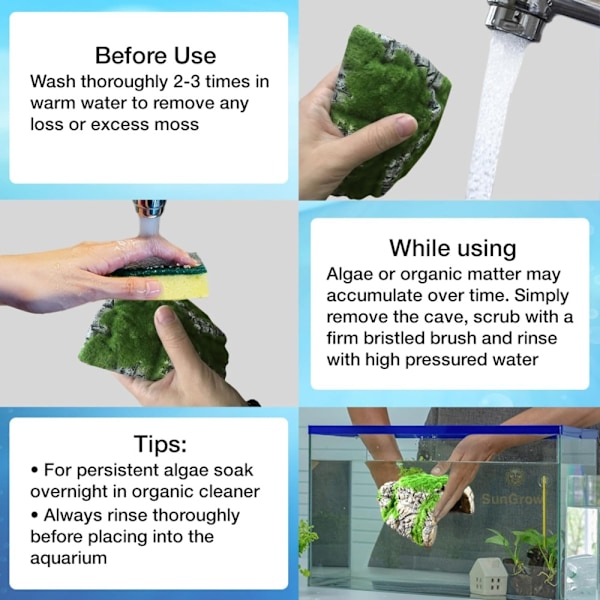 Before Use
Wash thoroughly 2-3 times in warm water to remove any loss or excess moss

While using
Algae or organic matter may accumulate over time. Simply remove the cave, scrub with a firm bristled brush and rinse with high pressured water

Tips:
• For persistent algae soak overnight in organic cleaner
• Always rinse thoroughly before placing into the aquarium

SunGrow