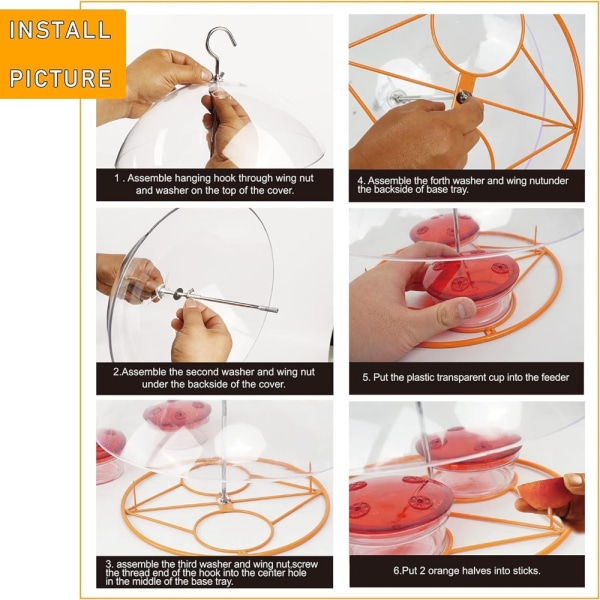 INSTALL PICTURE

1 . Assemble hanging hook through wing nut and washer on the top of the cover.

2.Assemble the second washer and wing nut under the backside of the cover.

3. assemble the third washer and wing nut,screw the thread end of the hook into the center hole in the middle of the base tray.

4. Assemble the forth washer and wing nutunder the backside of base tray.

5. Put the plastic transparent cup into the feeder

6.Put 2 orange halves into sticks.