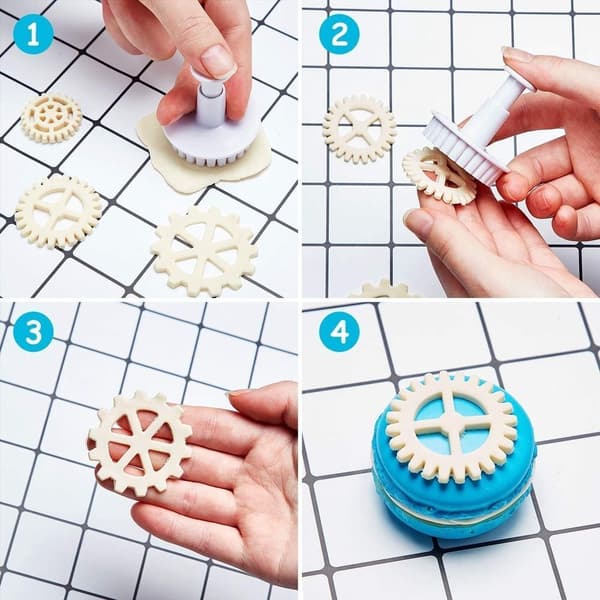 1

2

3

4