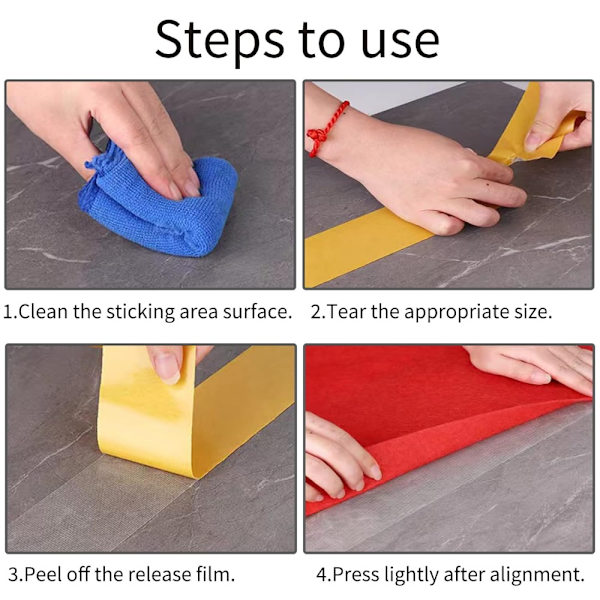 Steps to use

1.Clean the sticking area surface.

2.Tear the appropriate size.

3.Peel off the release film.

4.Press lightly after alignment.