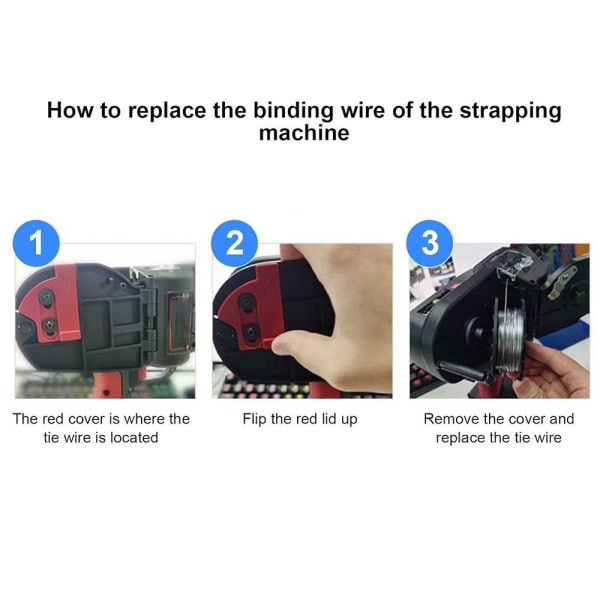 How to replace the binding wire of the strapping machine

1

The red cover is where the tie wire is located

2

Flip the red lid up

3

Remove the cover and replace the tie wire