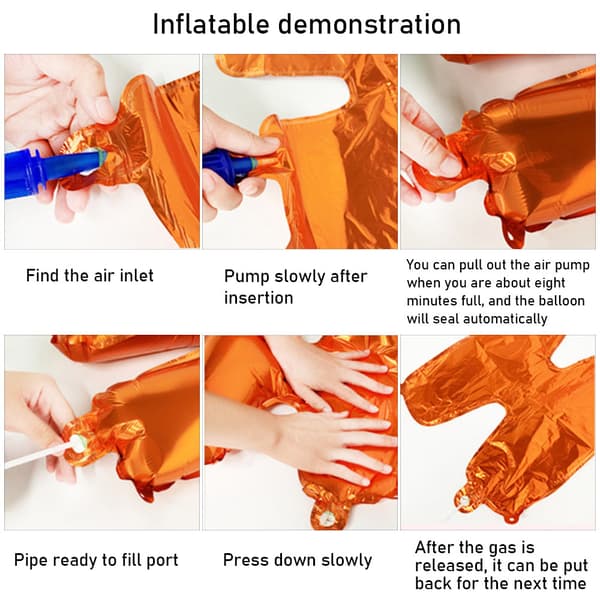 Inflatable demonstration

Find the air inlet

Pump slowly after insertion

You can pull out the air pump when you are about eight minutes full, and the balloon will seal automatically

Pipe ready to fill port

Press down slowly

After the gas is released, it can be put back for the next time