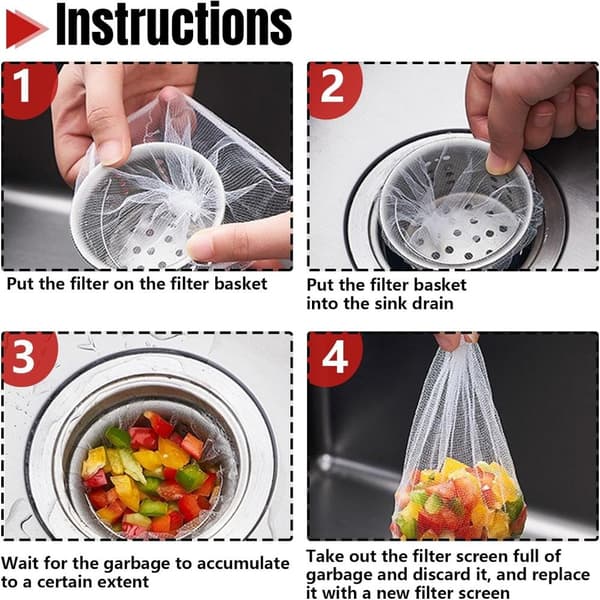 Instructions

1

Put the filter on the filter basket

2

Put the filter basket into the sink drain

3

Wait for the garbage to accumulate to a certain extent

4

Take out the filter screen full of garbage and discard it, and replace it with a new filter screen