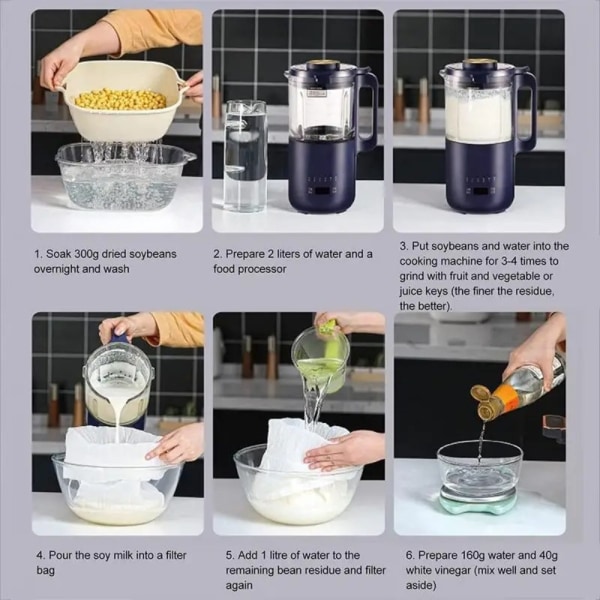 1. Soak 300g dried soybeans overnight and wash

2. Prepare 2 liters of water and a food processor

3. Put soybeans and water into the cooking machine for 3-4 times to grind with fruit and vegetable or juice keys (the finer the residue, the better).

4. Pour the soy milk into a filter bag

5. Add 1 litre of water to the remaining bean residue and filter again

6. Prepare 160g water and 40g white vinegar (mix well and set aside)