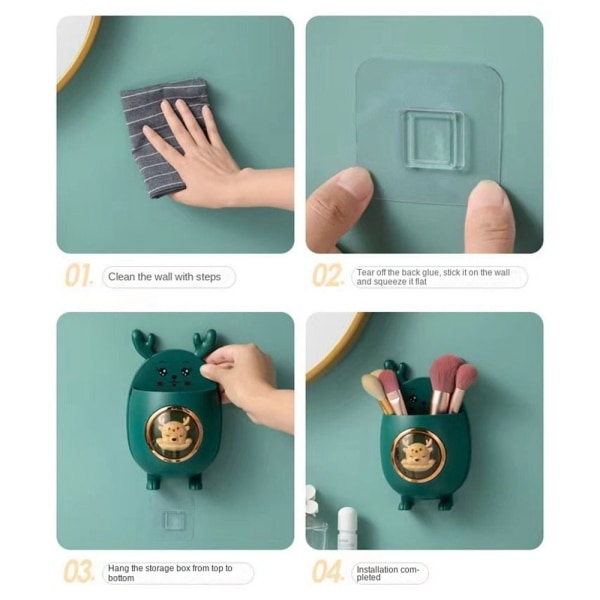 01. Clean the wall with steps

02. Tear off the back glue, stick it on the wall and squeeze it flat

03. Hang the storage box from top to bottom

04. Installation completed