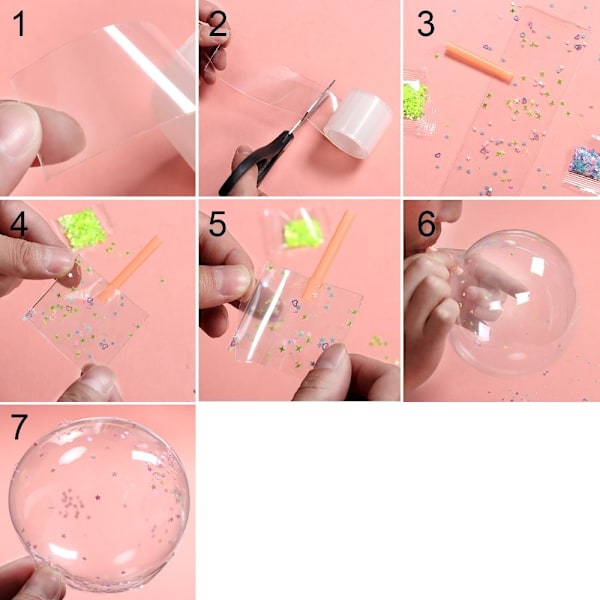 1
2
3
4
5
6
7