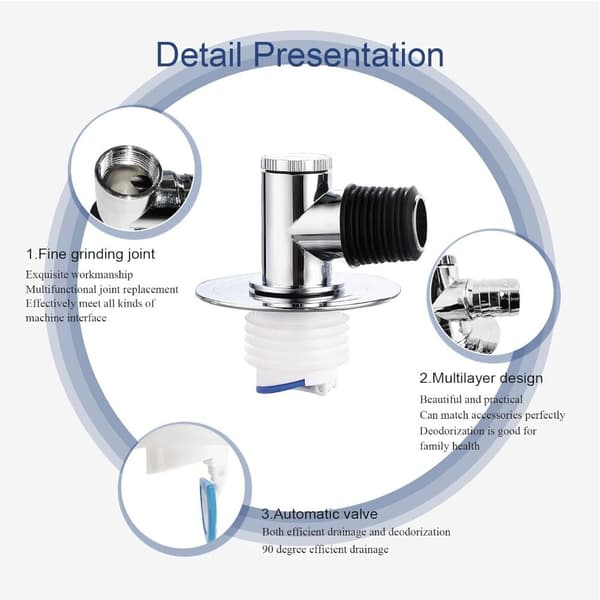 Detail Presentation

1.Fine grinding joint

Exquisite workmanship
Multifunctional joint replacement
Effectively meet all kinds of machine interface

2.Multilayer design

Beautiful and practical
Can match accessories perfectly
Deodorization is good for family health

3.Automatic valve

Both efficient drainage and deodorization
90 degree efficient drainage