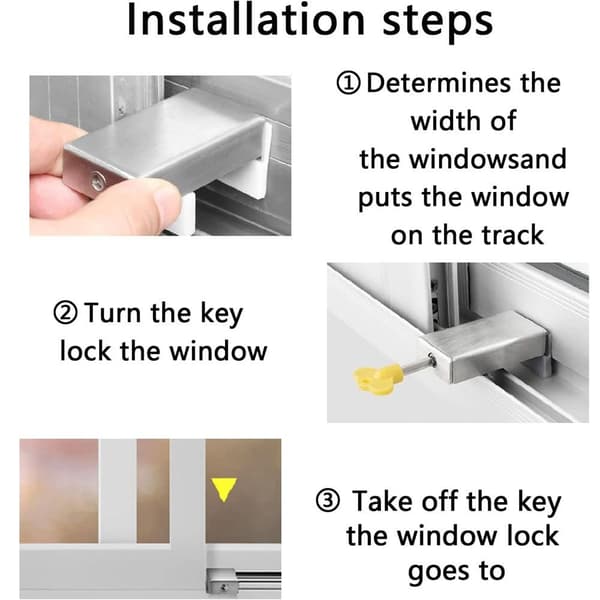 Installation steps

① Determines the width of the windowsand puts the window on the track

② Turn the key lock the window

③ Take off the key the window lock goes to