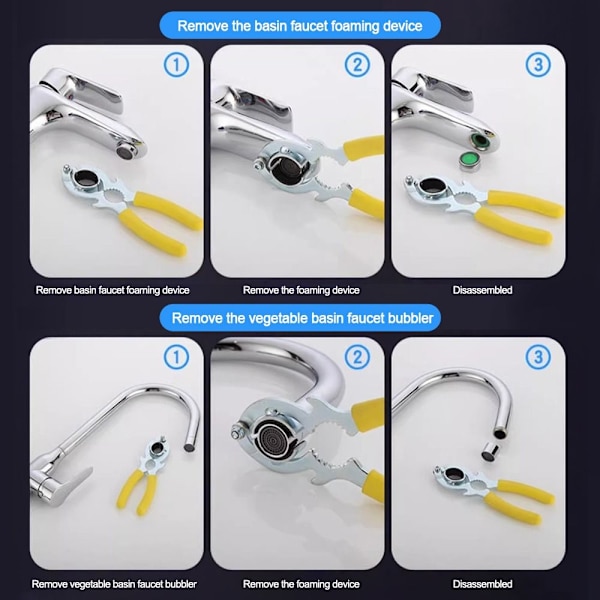 Remove the basin faucet foaming device

①

②

③

Remove basin faucet foaming device

Remove the foaming device

Disassembled

Remove the vegetable basin faucet bubbler

①

②

③

Remove vegetable basin faucet bubbler

Remove the foaming device

Disassembled