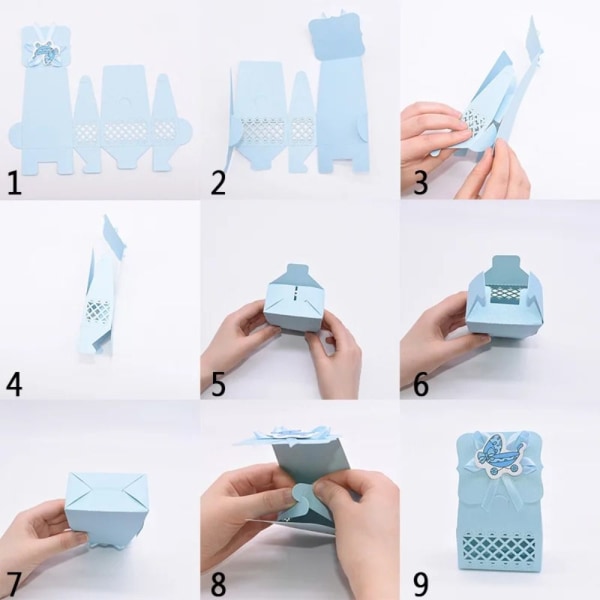 1
2
3
4
5
6
7
8
9