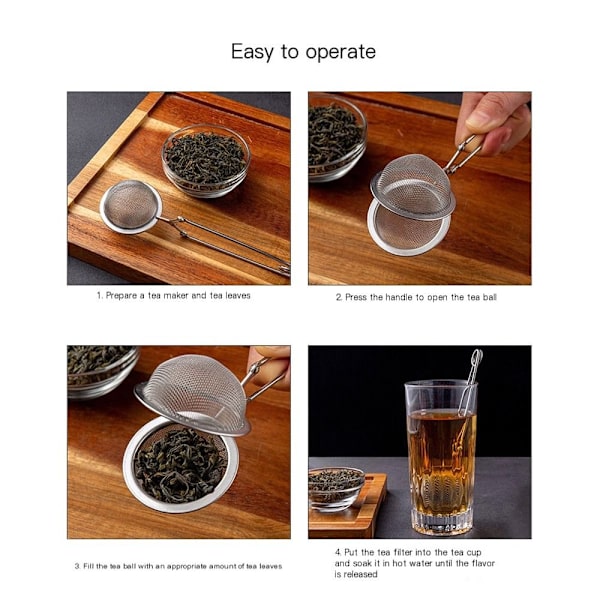 Easy to operate

1. Prepare a tea maker and tea leaves

2. Press the handle to open the tea ball

3. Fill the tea ball with an appropriate amount of tea leaves

4. Put the tea filter into the tea cup and soak it in hot water until the flavor is released