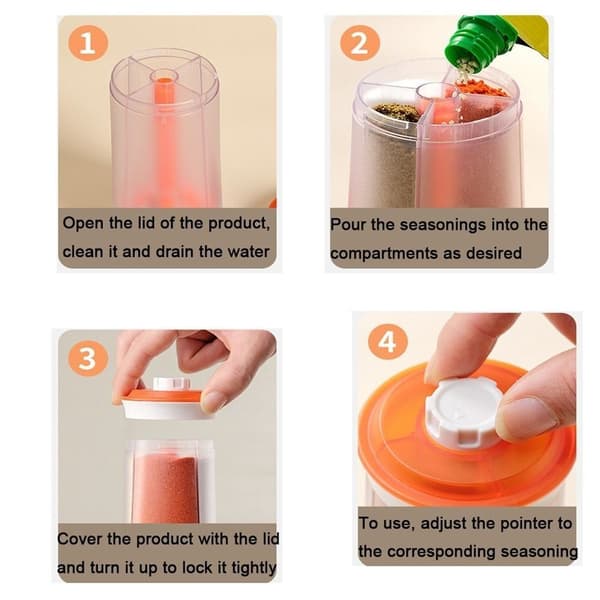 1

Open the lid of the product, clean it and drain the water

2

Pour the seasonings into the compartments as desired

3

Cover the product with the lid and turn it up to lock it tightly

4

To use, adjust the pointer to the corresponding seasoning