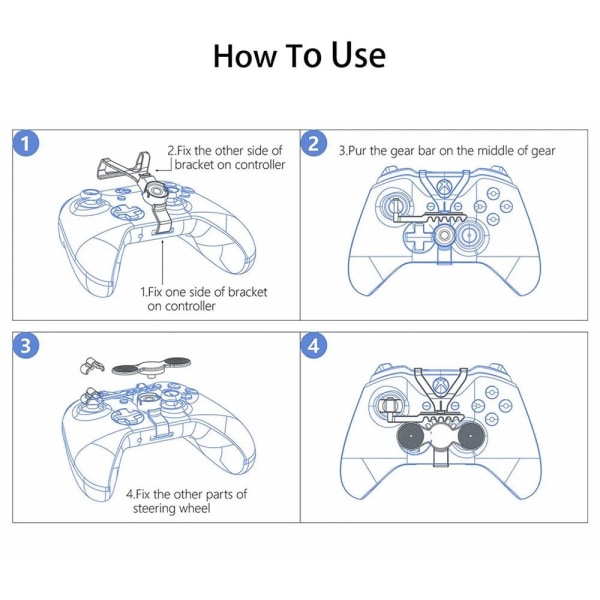 How To Use

1

2.Fix the other side of bracket on controller

1.Fix one side of bracket on controller

2

3.Pur the gear bar on the middle of gear

3

4.Fix the other parts of steering wheel

4