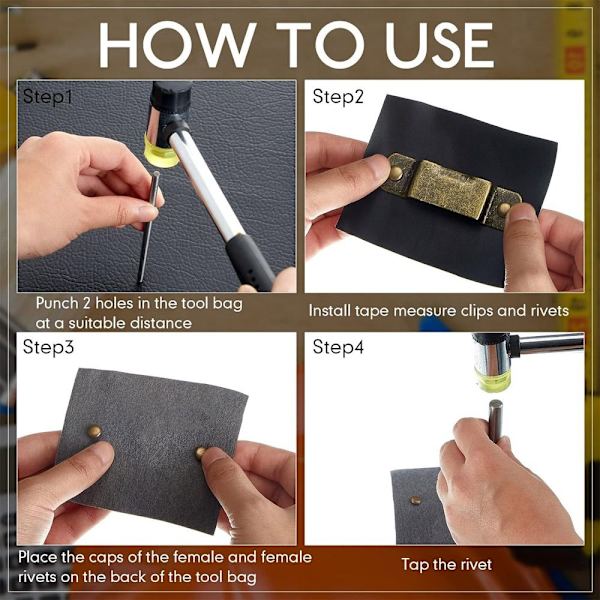 HOW TO USE

Step1

Punch 2 holes in the tool bag at a suitable distance

Step2

Install tape measure clips and rivets

Step3

Place the caps of the female and female rivets on the back of the tool bag

Step4

Tap the rivet