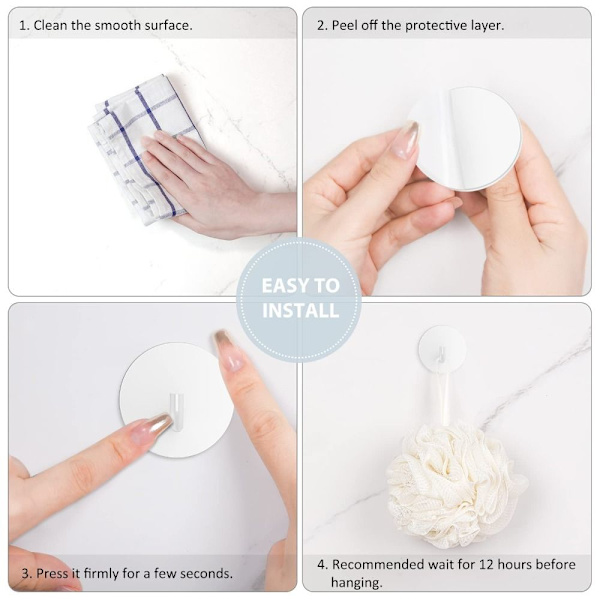 1. Clean the smooth surface.

2. Peel off the protective layer.

EASY TO INSTALL

3. Press it firmly for a few seconds.

4. Recommended wait for 12 hours before hanging.