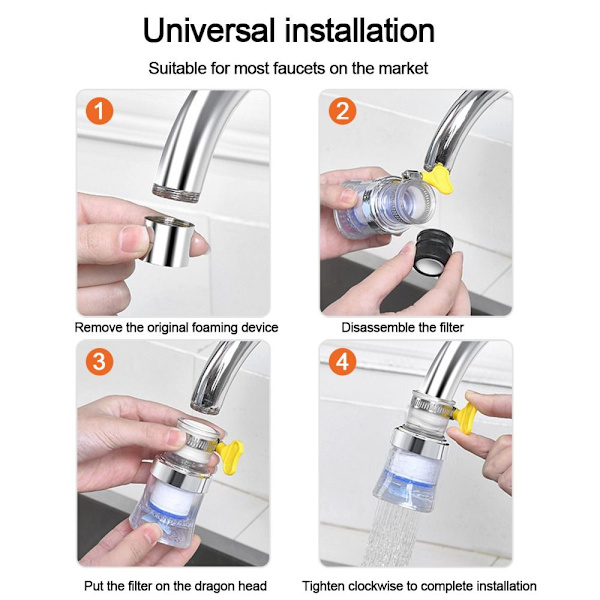 Universal installation

Suitable for most faucets on the market

1

Remove the original foaming device

2

Disassemble the filter

3

Put the filter on the dragon head

4

Tighten clockwise to complete installation