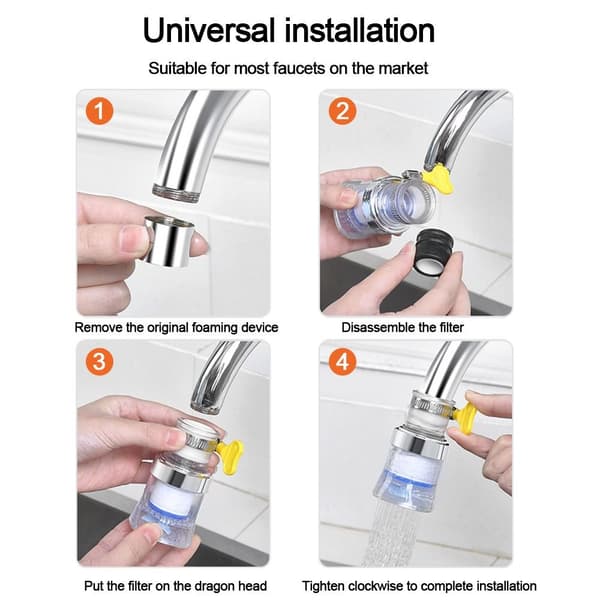 Universal installation

Suitable for most faucets on the market

1

Remove the original foaming device

2

Disassemble the filter

3

Put the filter on the dragon head

4

Tighten clockwise to complete installation