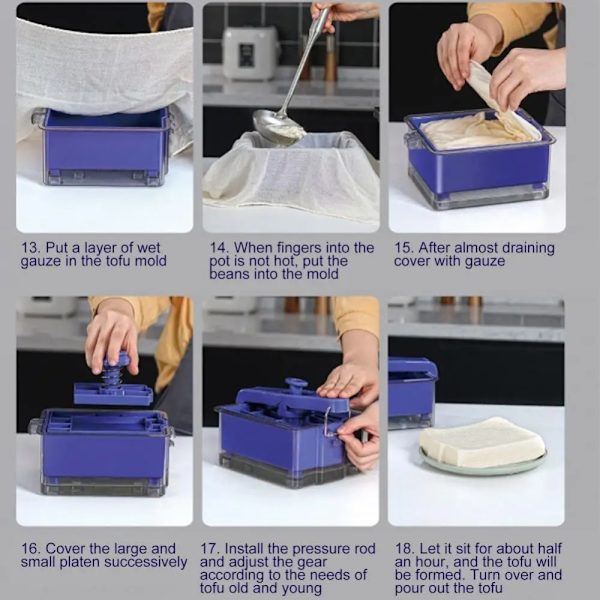 13. Put a layer of wet gauze in the tofu mold

14. When fingers into the pot is not hot, put the beans into the mold

15. After almost draining cover with gauze

16. Cover the large and small platen successively

17. Install the pressure rod and adjust the gear according to the needs of tofu old and young

18. Let it sit for about half an hour, and the tofu will be formed. Turn over and pour out the tofu