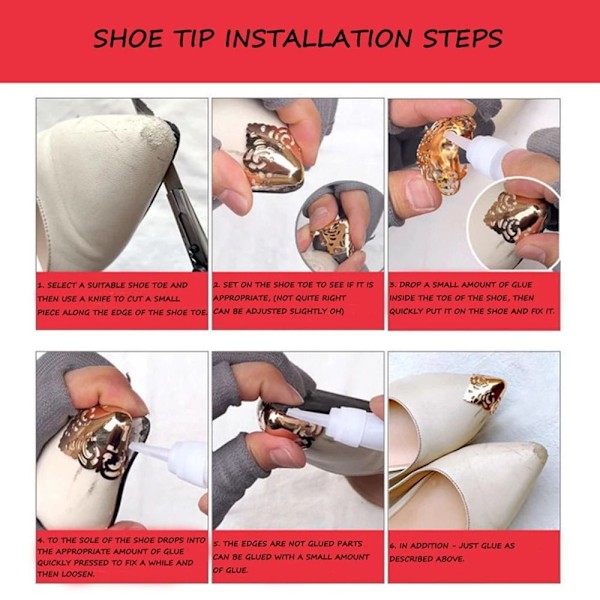 SHOE TIP INSTALLATION STEPS

1. SELECT A SUITABLE SHOE TOE AND THEN USE A KNIFE TO CUT A SMALL PIECE ALONG THE EDGE OF THE SHOE TOE.

2. SET ON THE SHOE TOE TO SEE IF IT IS APPROPRIATE, (NOT QUITE RIGHT CAN BE ADJUSTED SLIGHTLY OH)

3. DROP A SMALL AMOUNT OF GLUE INSIDE THE TOE OF THE SHOE, THEN QUICKLY PUT IT ON THE SHOE AND FIX IT.

4. TO THE SOLE OF THE SHOE DROPS INTO THE APPROPRIATE AMOUNT OF GLUE QUICKLY PRESSED TO FIX A WHILE AND THEN LOOSEN.

5. THE EDGES ARE NOT GLUED PARTS CAN BE GLUED WITH A SMALL AMOUNT OF GLUE.

6. IN ADDITION - JUST GLUE AS DESCRIBED ABOVE.