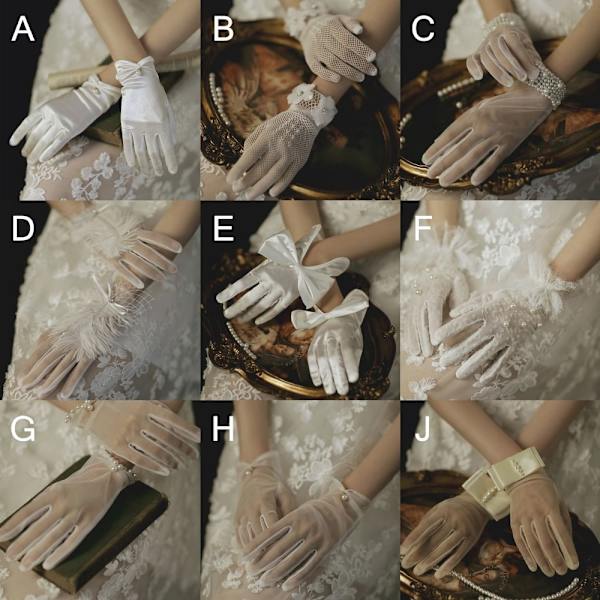 A
B
C
D
E
F
G
H
J