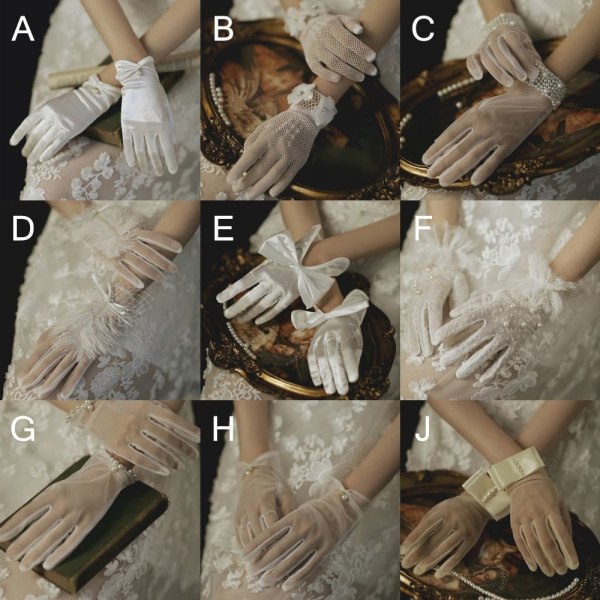 A B C
D E F
G H J