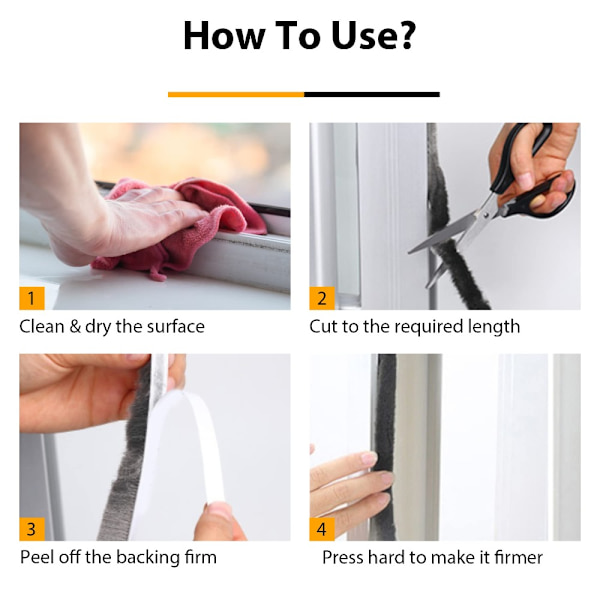 How To Use?

1
Clean & dry the surface

2
Cut to the required length

3
Peel off the backing firm

4
Press hard to make it firmer