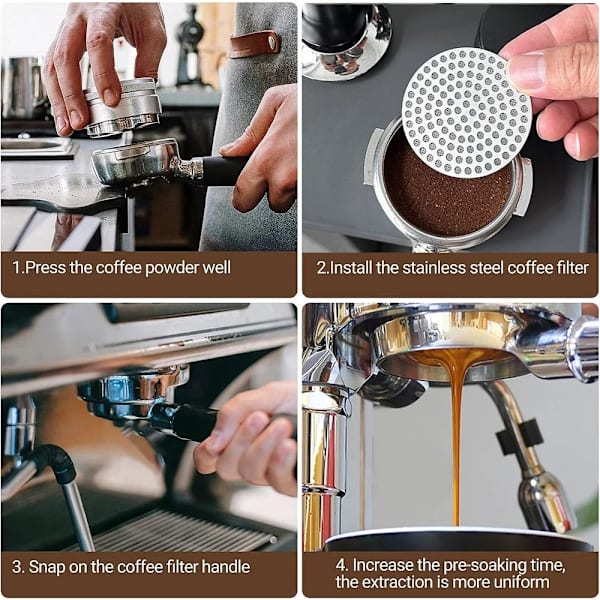 1.Press the coffee powder well

2.Install the stainless steel coffee filter

3. Snap on the coffee filter handle

4. Increase the pre-soaking time, the extraction is more uniform