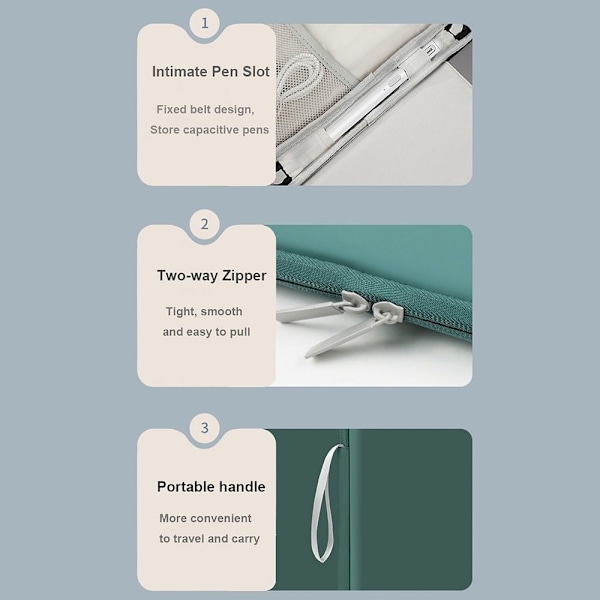 1

Intimate Pen Slot

Fixed belt design, Store capacitive pens

2

Two-way Zipper

Tight, smooth and easy to pull

3

Portable handle

More convenient to travel and carry