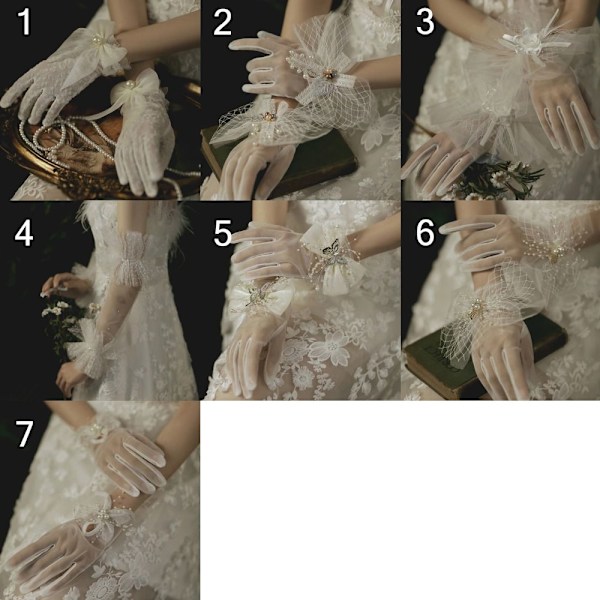 1

2

3

4

5

6

7