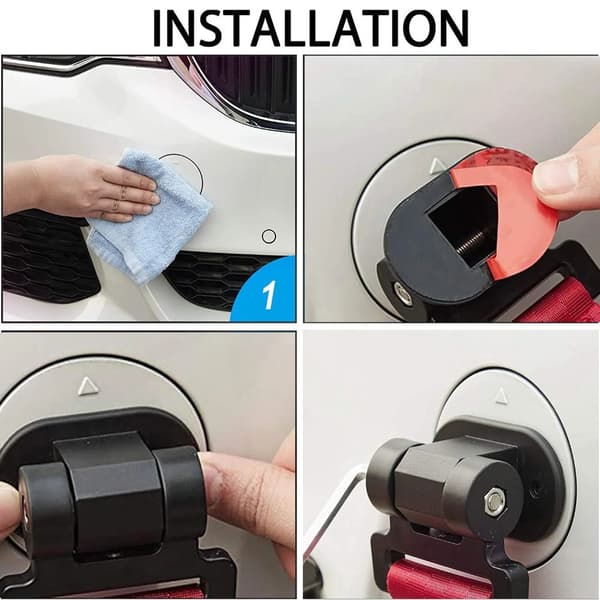 INSTALLATION

1