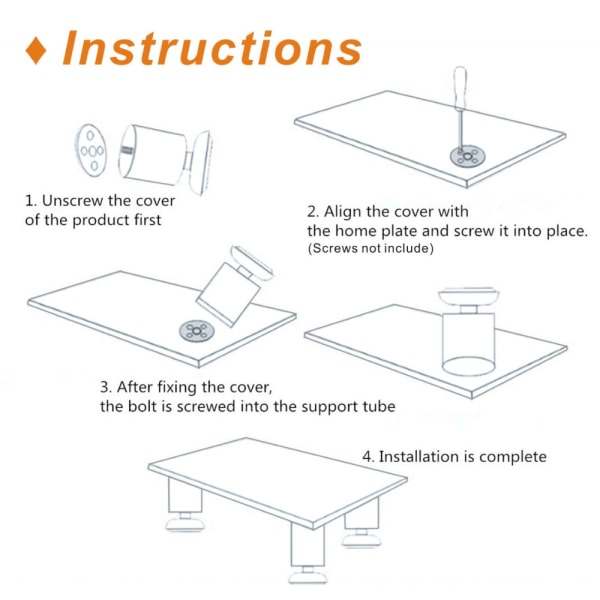 ♦ Instructions

1. Unscrew the cover of the product first

2. Align the cover with the home plate and screw it into place.
(Screws not include)

3. After fixing the cover, the bolt is screwed into the support tube

4. Installation is complete