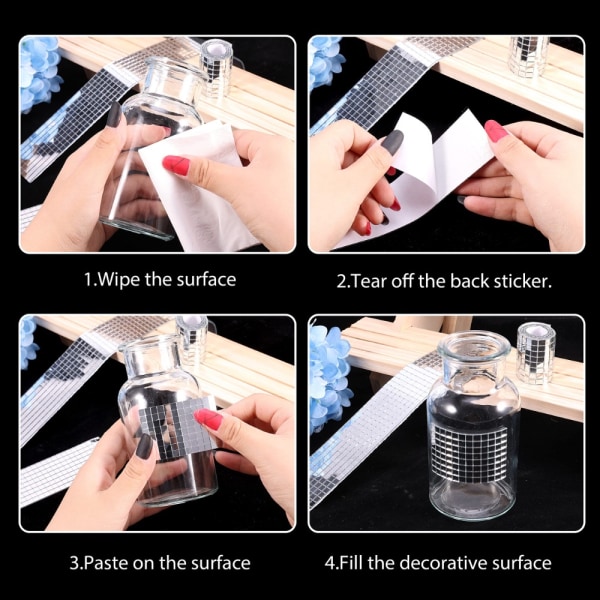 1.Wipe the surface

2.Tear off the back sticker.

3.Paste on the surface

4.Fill the decorative surface