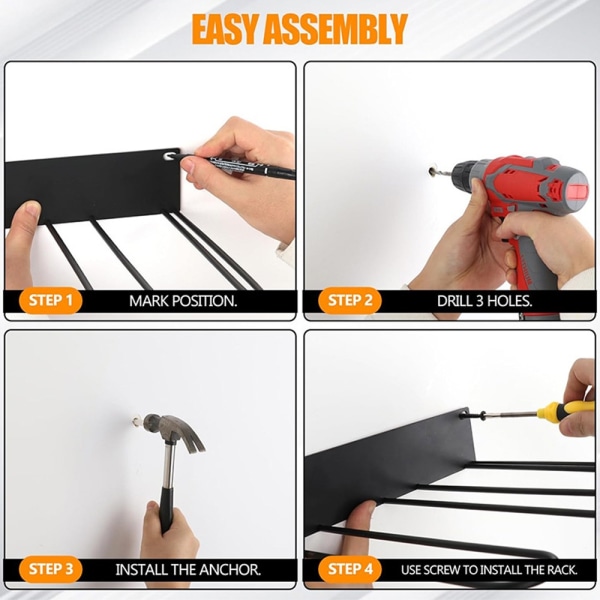 EASY ASSEMBLY

STEP 1 MARK POSITION.

STEP 2 DRILL 3 HOLES.

STEP 3 INSTALL THE ANCHOR.

STEP 4 USE SCREW TO INSTALL THE RACK.