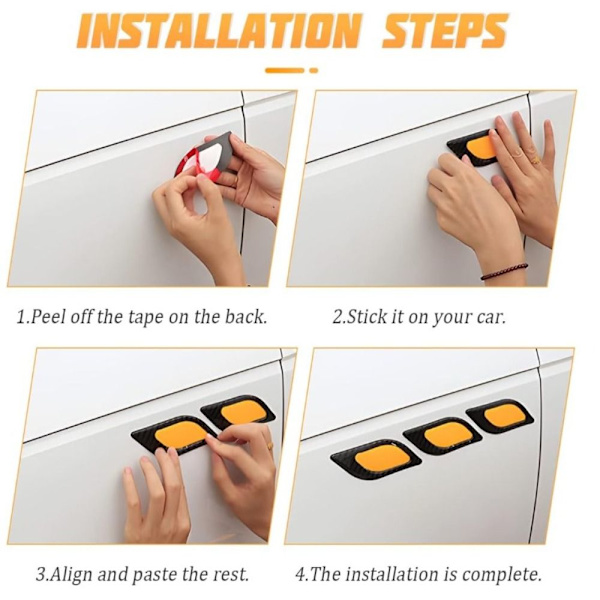 INSTALLATION STEPS

1.Peel off the tape on the back.

2.Stick it on your car.

3.Align and paste the rest.

4.The installation is complete.