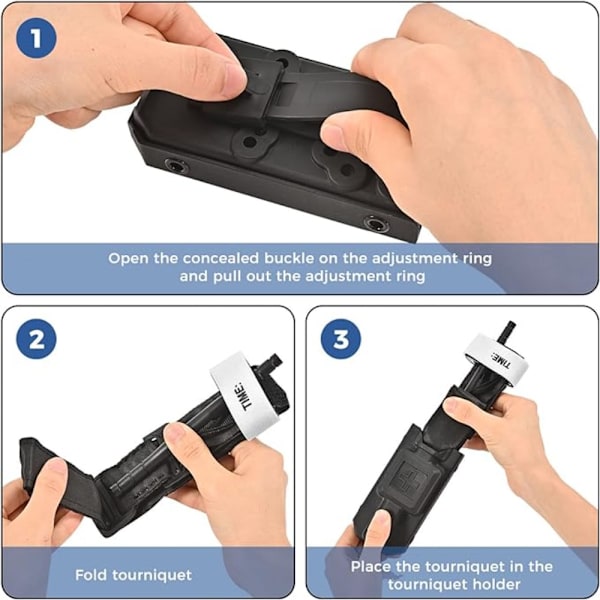 1

Open the concealed buckle on the adjustment ring and pull out the adjustment ring

2

TIME:

Fold tourniquet

3

TIME:

Place the tourniquet in the tourniquet holder