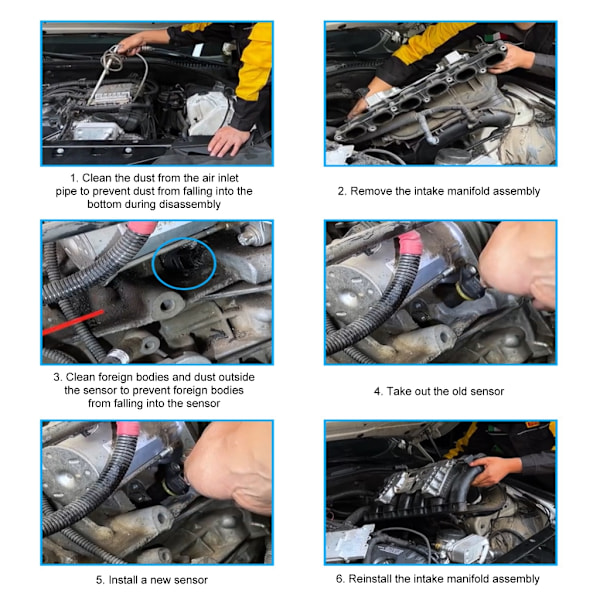 1. Clean the dust from the air inlet pipe to prevent dust from falling into the bottom during disassembly

2. Remove the intake manifold assembly

3. Clean foreign bodies and dust outside the sensor to prevent foreign bodies from falling into the sensor

4. Take out the old sensor

5. Install a new sensor

6. Reinstall the intake manifold assembly