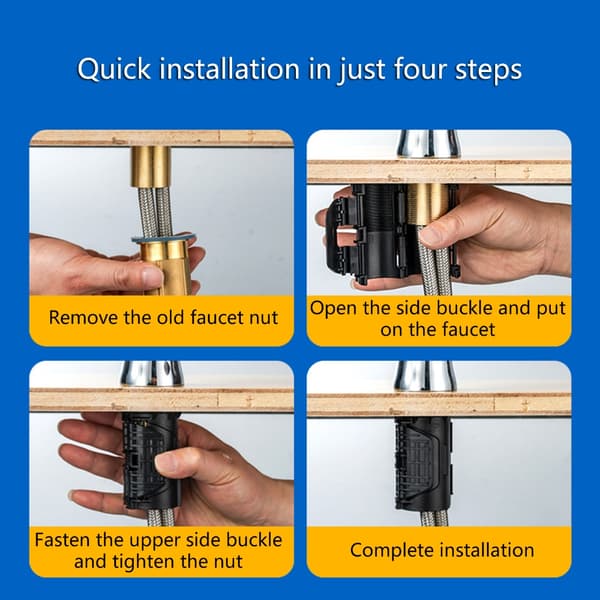 Quick installation in just four steps

Remove the old faucet nut

Open the side buckle and put on the faucet

Fasten the upper side buckle and tighten the nut

Complete installation