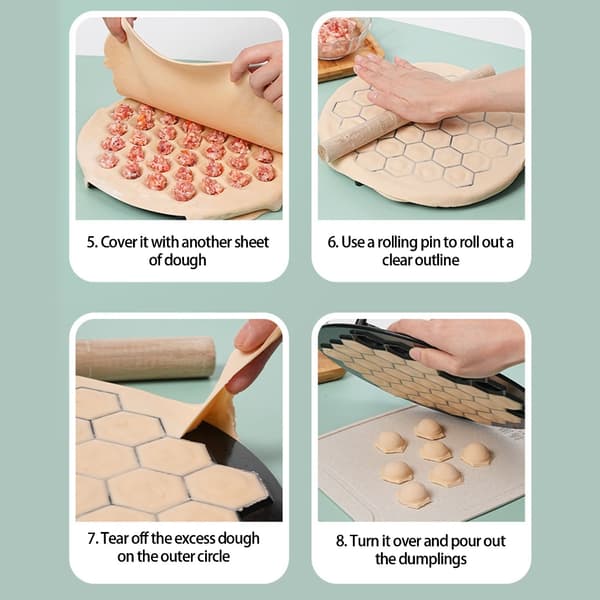 5. Cover it with another sheet of dough

6. Use a rolling pin to roll out a clear outline

7. Tear off the excess dough on the outer circle

8. Turn it over and pour out the dumplings