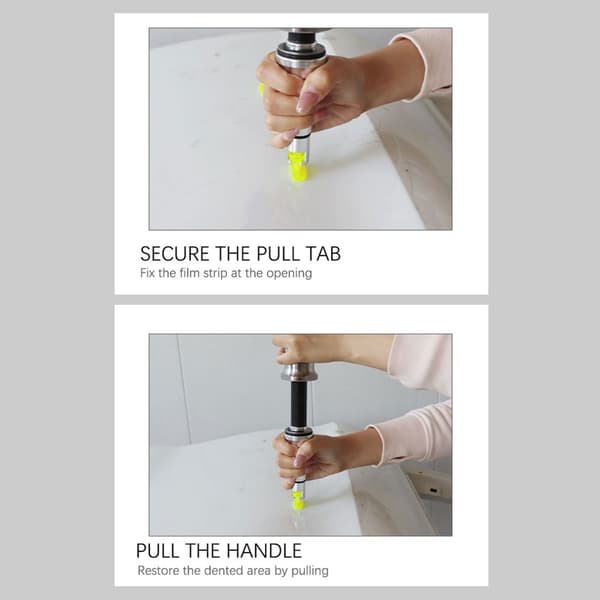 SECURE THE PULL TAB
Fix the film strip at the opening

PULL THE HANDLE
Restore the dented area by pulling