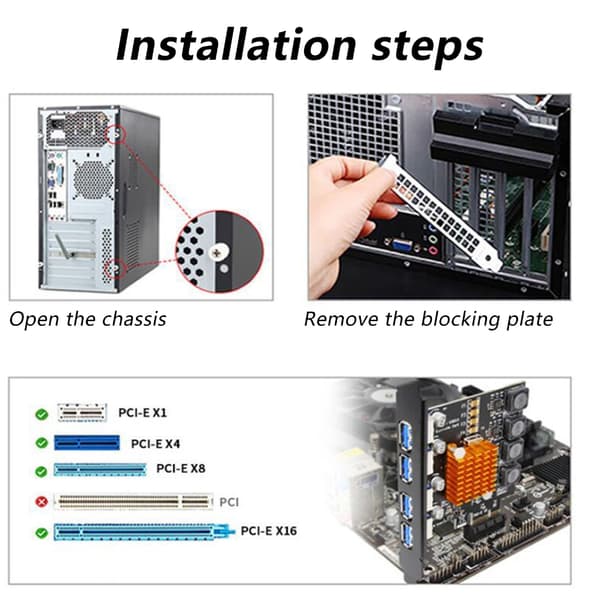 Installation steps

Open the chassis

Remove the blocking plate

PCI-E X1

PCI-E X4

PCI-E X8

PCI

PCI-E X16