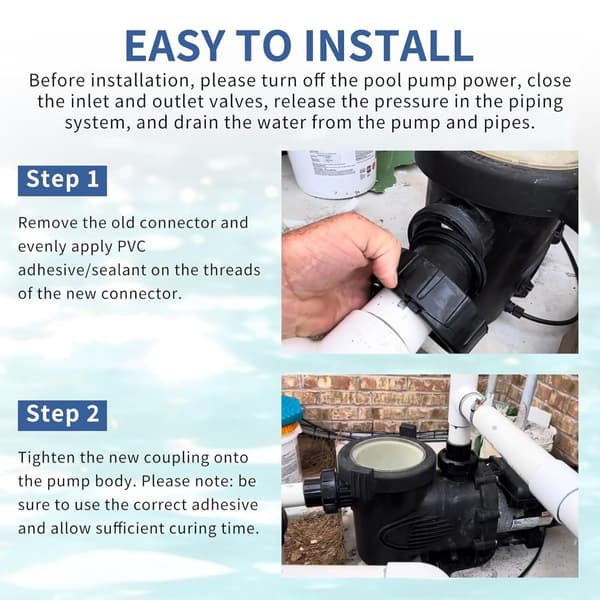 EASY TO INSTALL

Before installation, please turn off the pool pump power, close the inlet and outlet valves, release the pressure in the piping system, and drain the water from the pump and pipes.

Step 1

Remove the old connector and evenly apply PVC adhesive/sealant on the threads of the new connector.

Step 2

Tighten the new coupling onto the pump body. Please note: be sure to use the correct adhesive and allow sufficient curing time.