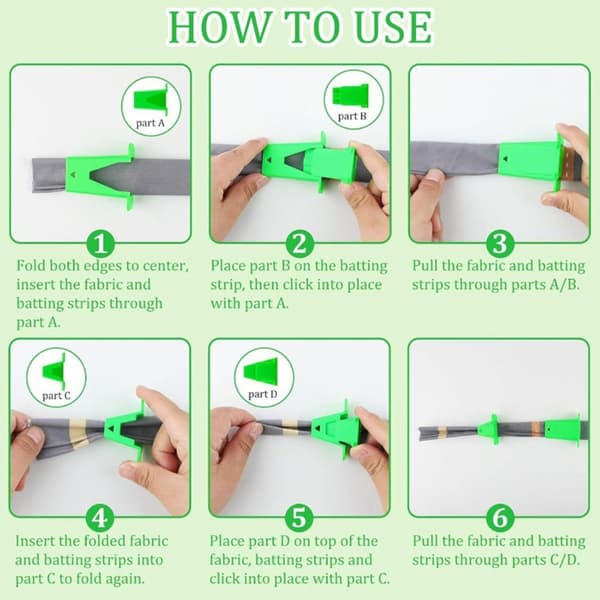 HOW TO USE

part A

1

Fold both edges to center, insert the fabric and batting strips through part A.

part B

2

Place part B on the batting strip, then click into place with part A.

3

Pull the fabric and batting strips through parts A/B.

part C

4

Insert the folded fabric and batting strips into part C to fold again.

part D

5

Place part D on top of the fabric, batting strips and click into place with part C.

6

Pull the fabric and batting strips through parts C/D.