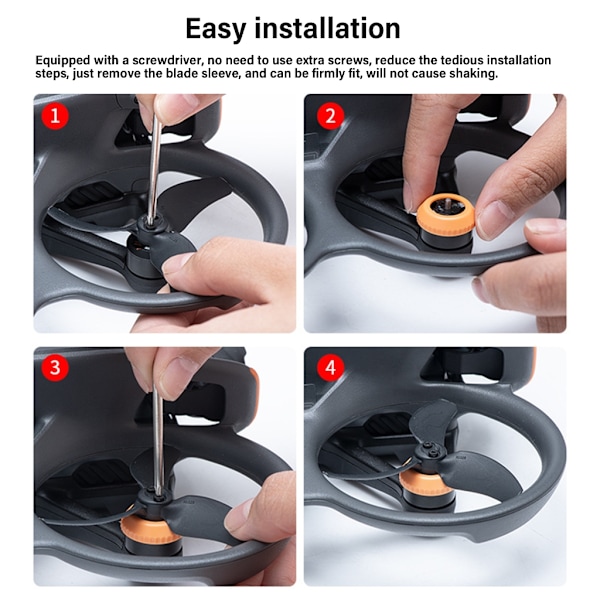 Easy installation

Equipped with a screwdriver, no need to use extra screws, reduce the tedious installation steps, just remove the blade sleeve, and can be firmly fit, will not cause shaking.

1

2

3

4