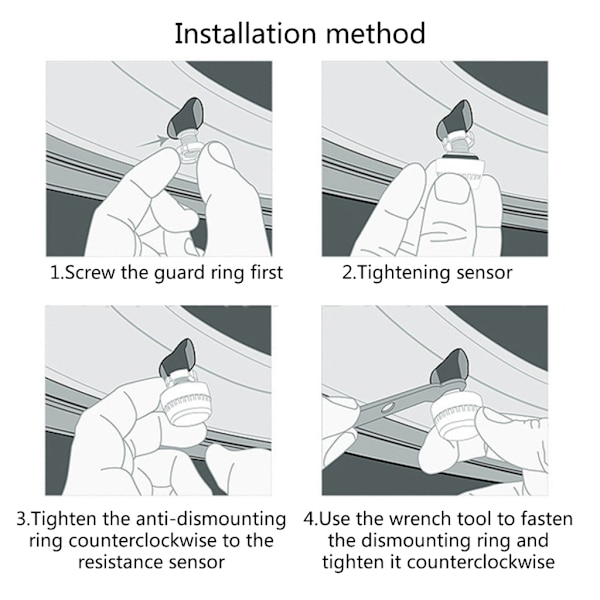 Installation method

1.Screw the guard ring first

2.Tightening sensor

3.Tighten the anti-dismounting ring counterclockwise to the resistance sensor

4.Use the wrench tool to fasten the dismounting ring and tighten it counterclockwise