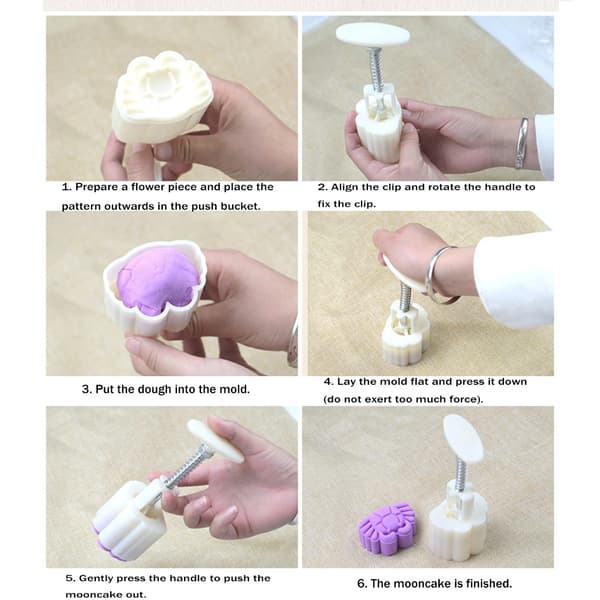 1. Prepare a flower piece and place the pattern outwards in the push bucket.

2. Align the clip and rotate the handle to fix the clip.

3. Put the dough into the mold.

4. Lay the mold flat and press it down (do not exert too much force).

5. Gently press the handle to push the mooncake out.

6. The mooncake is finished.